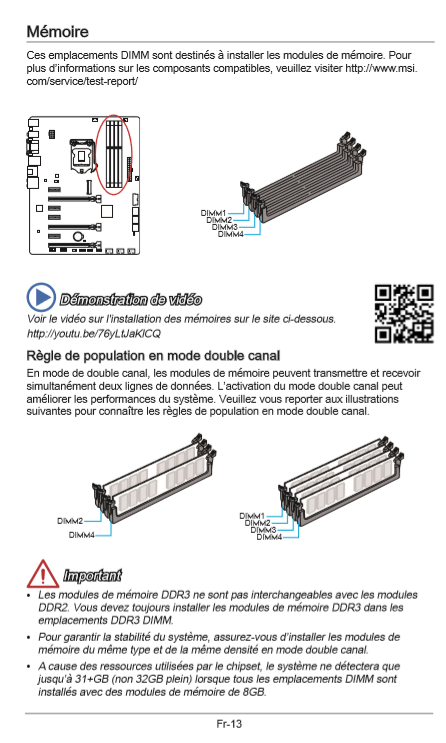 Mémoire

Ces emplacements DIMM sont destinés à installer les modules de mémoire. Pour plus d'informations sur les composants compatibles, veuillez visiter http://www.msi.com/service/test-report/

DIMM1
DIMM2
DIMM3
DIMM4

Démonstration de vidéo

Voir le vidéo sur l'installation des mémoires sur le site ci-dessous.
http://youtu.be/76yLtJaKlCQ

Règle de population en mode double canal

En mode de double canal, les modules de mémoire peuvent transmettre et recevoir simultanément deux lignes de données. L'activation du mode double canal peut améliorer les performances du système. Veuillez vous reporter aux illustrations suivantes pour connaître les règles de population en mode double canal.

DIMM2
DIMM4

DIMM1
DIMM2
DIMM3
DIMM4

Important

• Les modules de mémoire DDR3 ne sont pas interchangeables avec les modules DDR2. Vous devez toujours installer les modules de mémoire DDR3 dans les emplacements DDR3 DIMM.

• Pour garantir la stabilité du système, assurez-vous d'installer les modules de mémoire du même type et de la même densité en mode double canal.

• A cause des ressources utilisées par le chipset, le système ne détectera que jusqu'à 31+GB (non 32GB plein) lorsque tous les emplacements DIMM sont installés avec des modules de mémoire de 8GB.

Fr-13